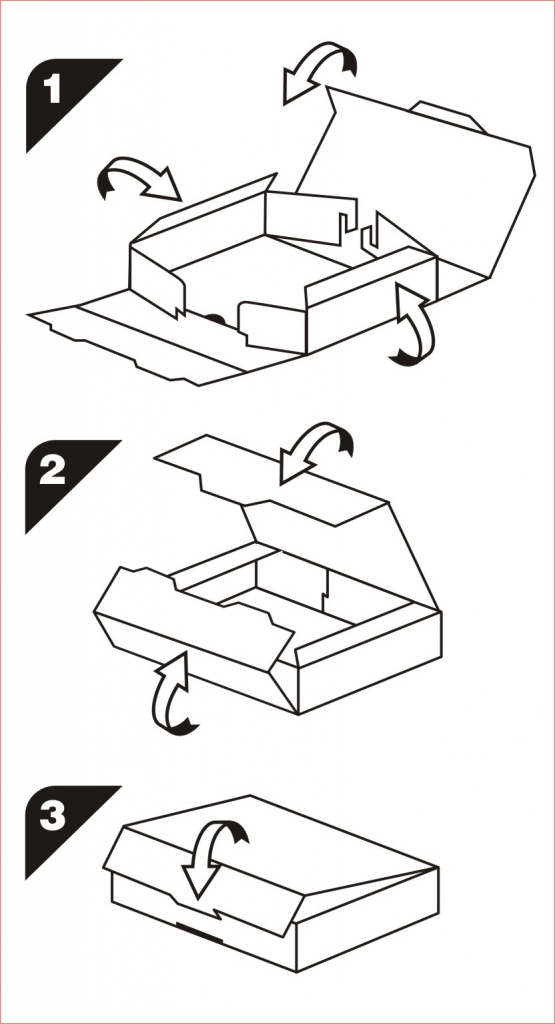 1

2

3